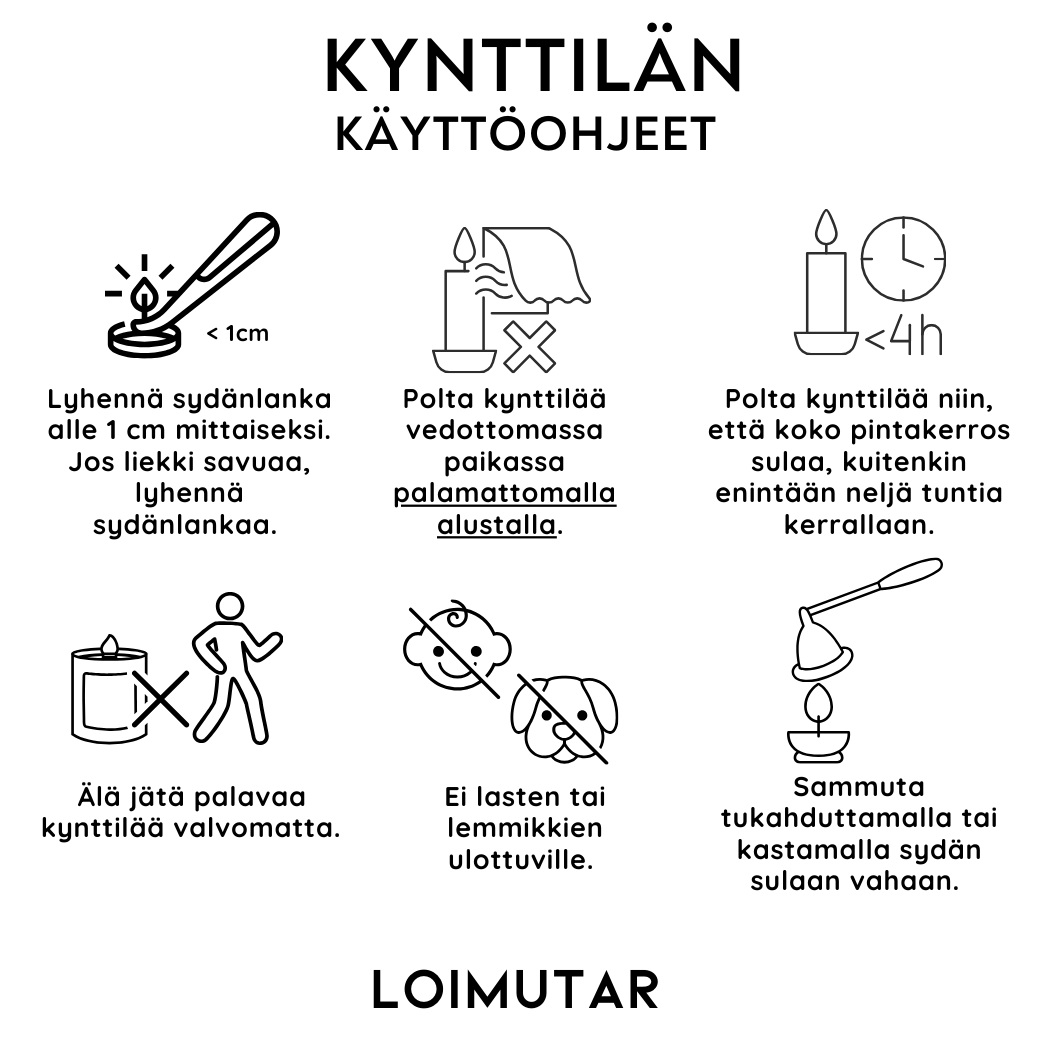 KYNTTILÄN
KÄYTTÖOHJEET

< 1cm

Lyhennä sydänlanka alle 1 cm mittaiseksi. Jos liekki savuaa, lyhennä sydänlankaa.

Polta kynttilää vedottomassa paikassa palamattomalla alustalla.

<4h

Polta kynttilää niin, että koko pintakerros sulaa, kuitenkin enintään neljä tuntia kerrallaan.

Älä jätä palavaa kynttilää valvomatta.

Ei lasten tai lemmikkien ulottuville.

Sammuta tukahduttamalla tai kastamalla sydän sulaan vahaan.

LOIMUTAR