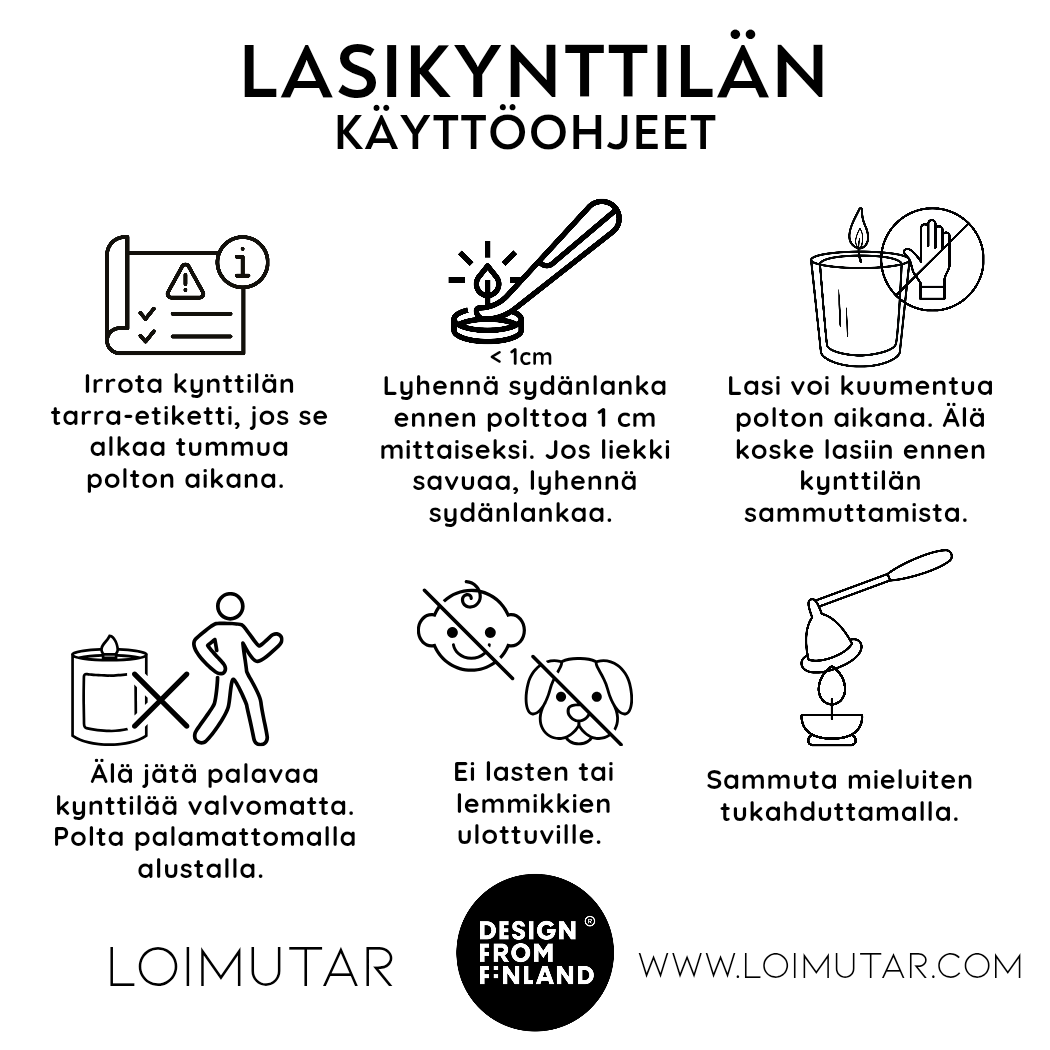 LASIKYNTTILÄN
KÄYTTÖOHJEET

i

Irrota kynttilän tarra-etiketti, jos se alkaa tummua polton aikana.

< 1cm

Lyhennä sydänlanka ennen polttoa 1 cm mittaiseksi. Jos liekki savuaa, lyhennä sydänlankaa.

Lasi voi kuumentua polton aikana. Älä koske lasiin ennen kynttilän sammuttamista.

Älä jätä palavaa kynttilää valvomatta. Polta palamattomalla alustalla.

Ei lasten tai lemmikkien ulottuville.

Sammuta mieluiten tukahduttamalla.

LOIMUTAR

DESIGN FROM FINLAND ®

WWW.LOIMUTAR.COM