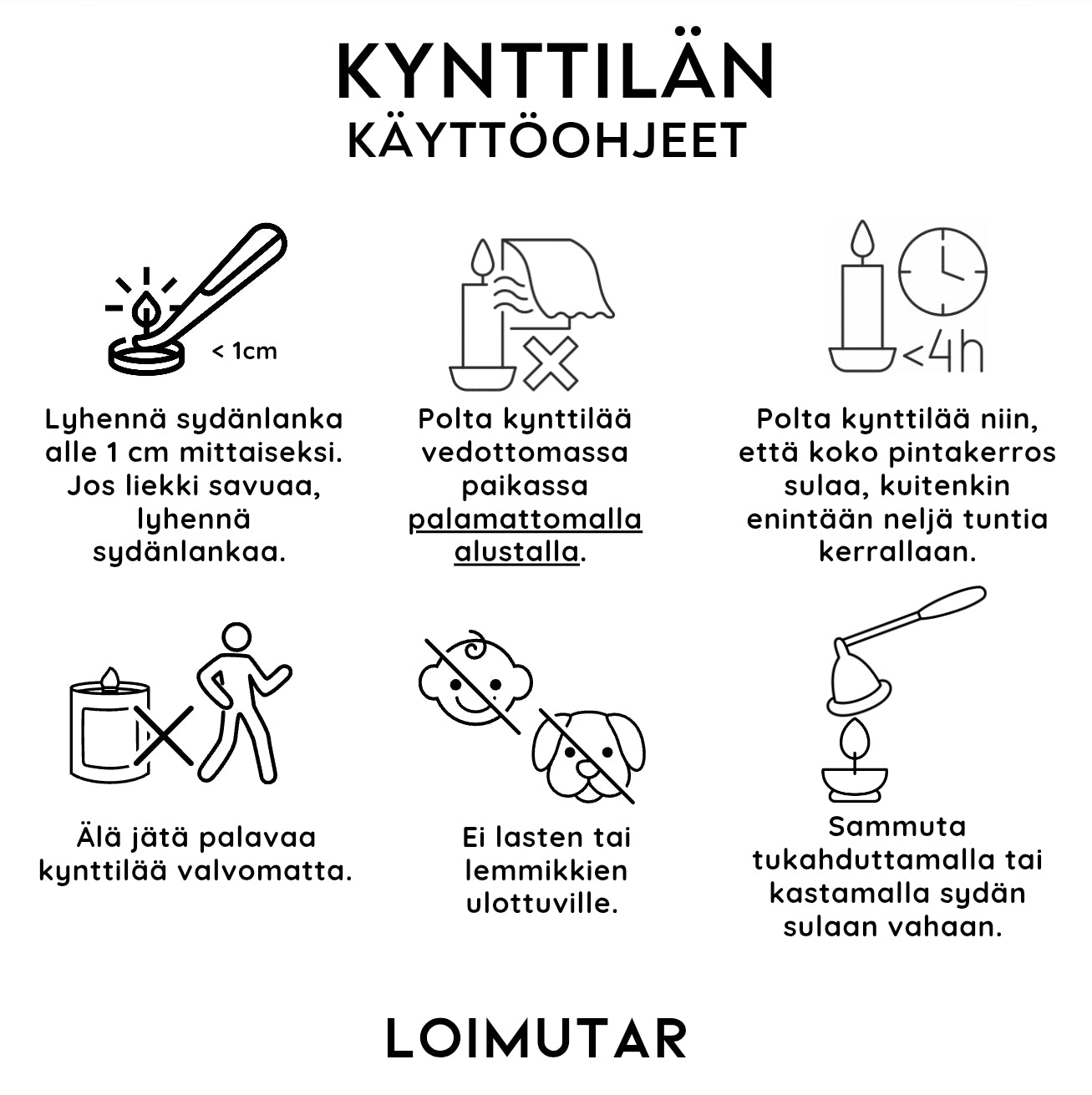 KYNTTILÄN
KÄYTTÖOHJEET

< 1cm

Lyhennä sydänlanka alle 1 cm mittaiseksi. Jos liekki savuaa, lyhennä sydänlankaa.

Polta kynttilää vedottomassa paikassa palamattomalla alustalla.

<4h

Polta kynttilää niin, että koko pintakerros sulaa, kuitenkin enintään neljä tuntia kerrallaan.

Älä jätä palavaa kynttilää valvomatta.

Ei lasten tai lemmikkien ulottuville.

Sammuta tukahduttamalla tai kastamalla sydän sulaan vahaan.

LOIMUTAR